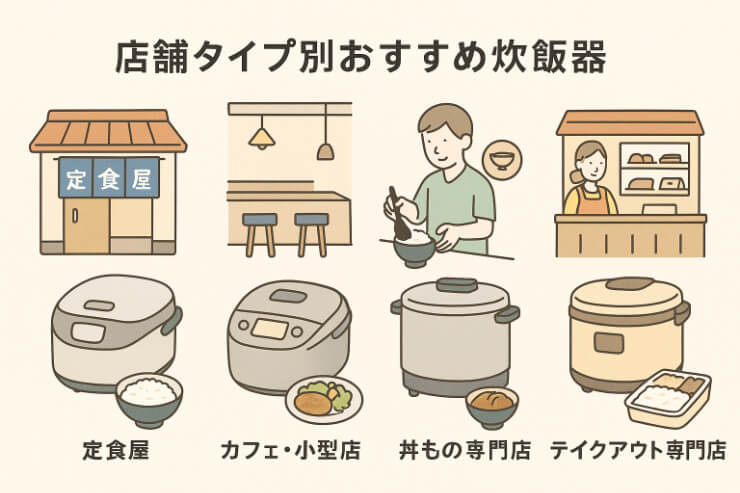 店舗タイプ別おすすめ炊飯器

定食屋

定食屋

カフェ・小型店

丼もの専門店

テイクアウト専門店